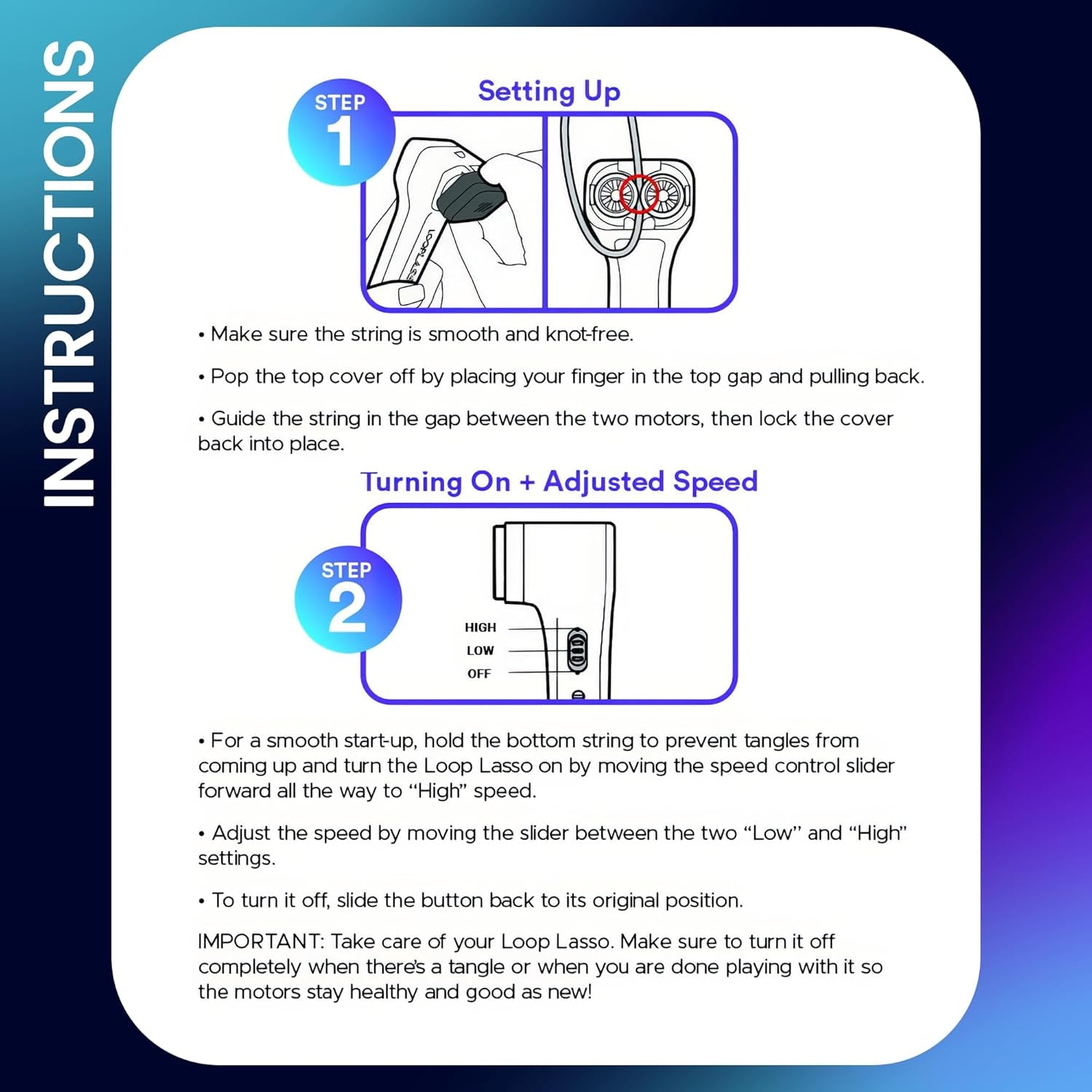 INSTRUCTIONS

STEP 1

Setting Up

LOOPLASSO

• Make sure the string is smooth and knot-free.

• Pop the top cover off by placing your finger in the top gap and pulling back.

• Guide the string in the gap between the two motors, then lock the cover back into place.

Turning On + Adjusted Speed

STEP 2

HIGH

LOW

OFF

• For a smooth start-up, hold the bottom string to prevent tangles from coming up and turn the Loop Lasso on by moving the speed control slider forward all the way to "High" speed.

• Adjust the speed by moving the slider between the two "Low" and "High" settings.

• To turn it off, slide the button back to its original position.

IMPORTANT: Take care of your Loop Lasso. Make sure to turn it off completely when there's a tangle or when you are done playing with it so the motors stay healthy and good as new!