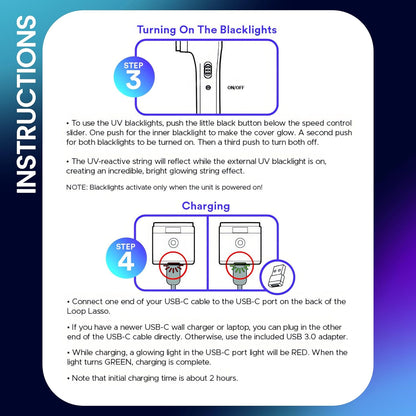 INSTRUCTIONS

Turning On The Blacklights

STEP 3

ON/OFF

• To use the UV blacklights, push the little black button below the speed control slider. One push for the inner blacklight to make the cover glow. A second push for both blacklights to be turned on. Then a third push to turn both off.

• The UV-reactive string will reflect while the external UV blacklight is on, creating an incredible, bright glowing string effect.

NOTE: Blacklights activate only when the unit is powered on!

Charging

STEP 4

• Connect one end of your USB-C cable to the USB-C port on the back of the Loop Lasso.

• If you have a newer USB-C wall charger or laptop, you can plug in the other end of the USB-C cable directly. Otherwise, use the included USB 3.0 adapter.

• While charging, a glowing light in the USB-C port light will be RED. When the light turns GREEN, charging is complete.

• Note that initial charging time is about 2 hours.