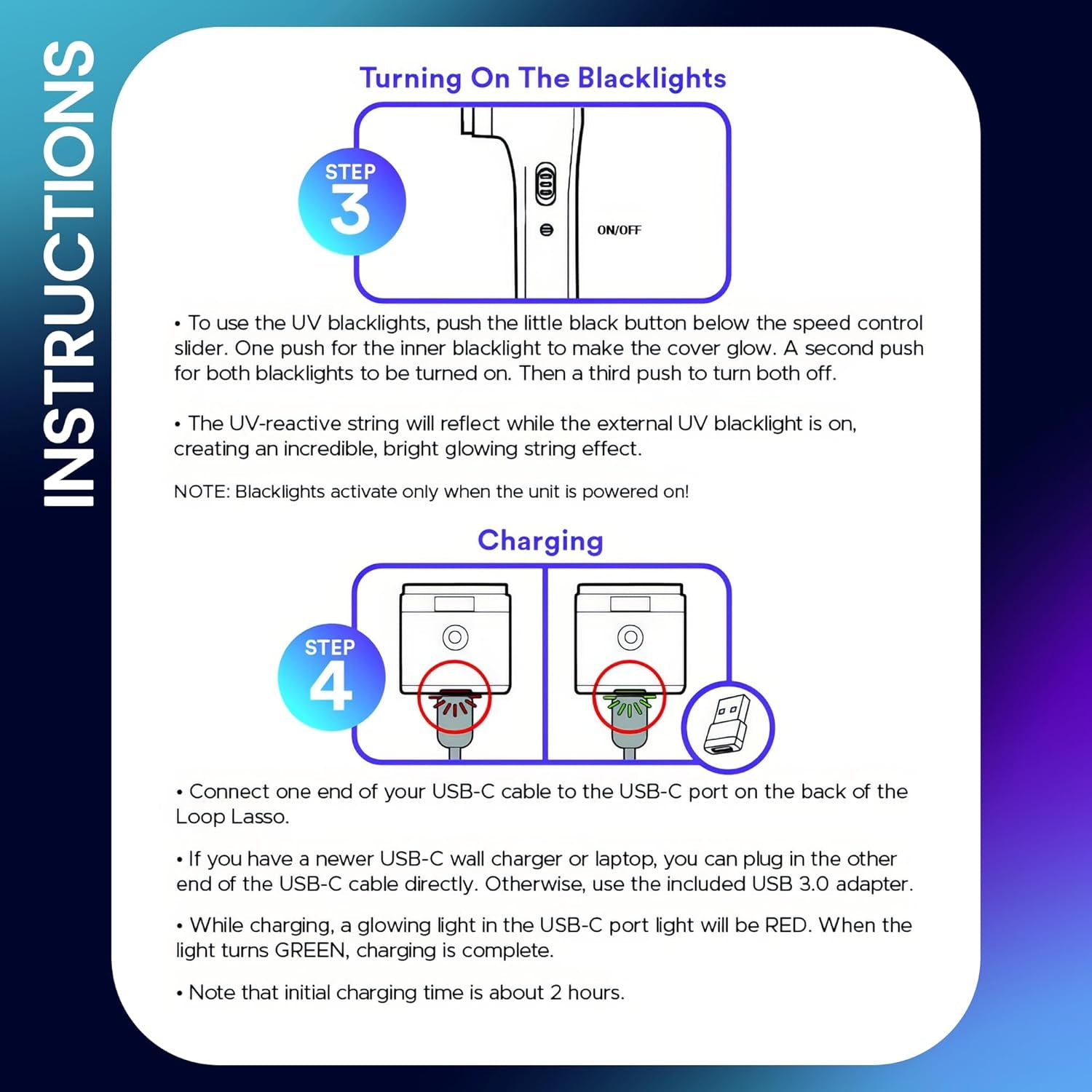 INSTRUCTIONS

Turning On The Blacklights

STEP 3

ON/OFF

• To use the UV blacklights, push the little black button below the speed control slider. One push for the inner blacklight to make the cover glow. A second push for both blacklights to be turned on. Then a third push to turn both off.

• The UV-reactive string will reflect while the external UV blacklight is on, creating an incredible, bright glowing string effect.

NOTE: Blacklights activate only when the unit is powered on!

Charging

STEP 4

• Connect one end of your USB-C cable to the USB-C port on the back of the Loop Lasso.

• If you have a newer USB-C wall charger or laptop, you can plug in the other end of the USB-C cable directly. Otherwise, use the included USB 3.0 adapter.

• While charging, a glowing light in the USB-C port light will be RED. When the light turns GREEN, charging is complete.

• Note that initial charging time is about 2 hours.